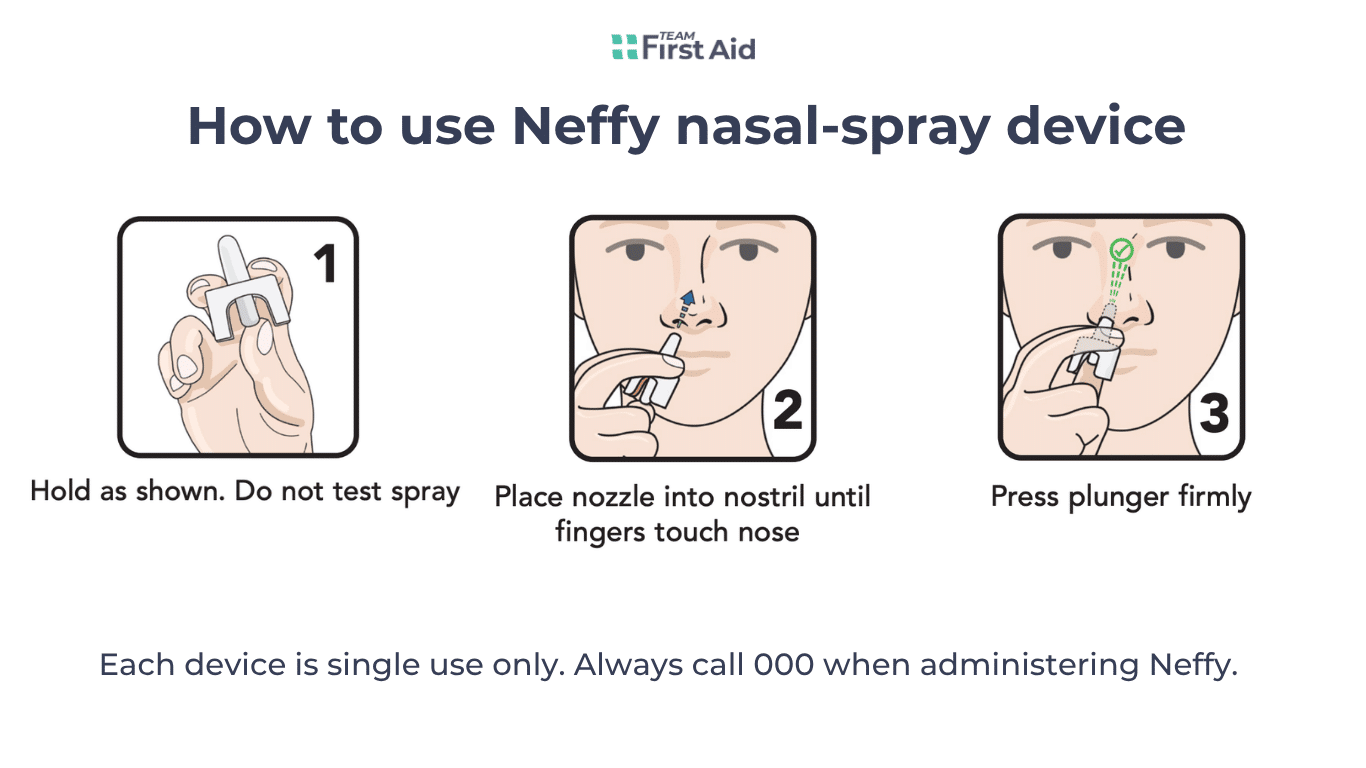 TEAM First Aid

How to use Neffy nasal-spray device

1

Hold as shown. Do not test spray

2

Place nozzle into nostril until fingers touch nose

3

Press plunger firmly

Each device is single use only. Always call 000 when administering Neffy.